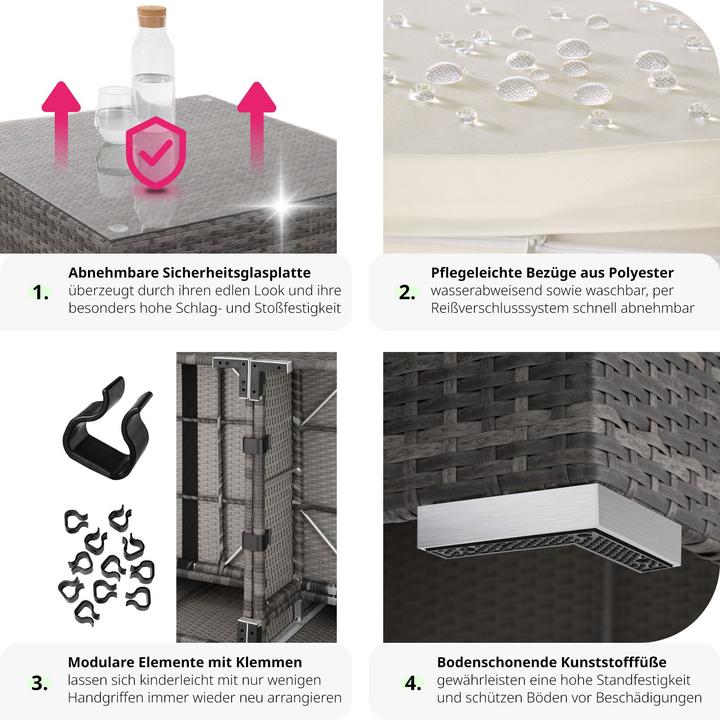 1.

Abnehmbare Sicherheitsglasplatte
überzeugt durch ihren edlen Look und ihre besonders hohe Schlag- und Stoßfestigkeit

2.

Pflegeleichte Bezüge aus Polyester
wasserabweisend sowie waschbar, per Reißverschlusssystem schnell abnehmbar

3.

Modulare Elemente mit Klemmen
lassen sich kinderleicht mit nur wenigen Handgriffen immer wieder neu arrangieren

4.

Bodenschonende Kunststofffüße
gewährleisten eine hohe Standfestigkeit und schützen Böden vor Beschädigungen