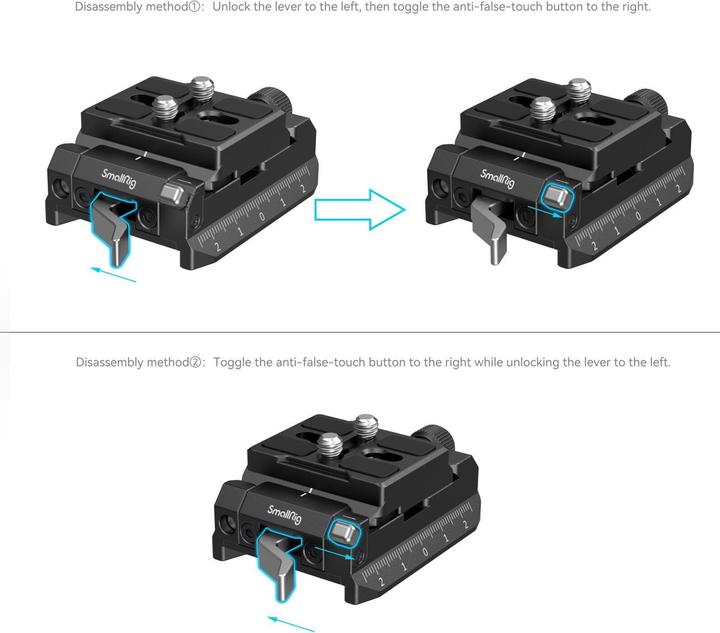 Disassembly method①: Unlock the lever to the left, then toggle the anti-false-touch button to the right.

SmallRig

2 1 0 1 2

SmallRig

2 1 0 1 2

Disassembly method②: Toggle the anti-false-touch button to the right while unlocking the lever to the left.

SmallRig

2 1 0 1 2