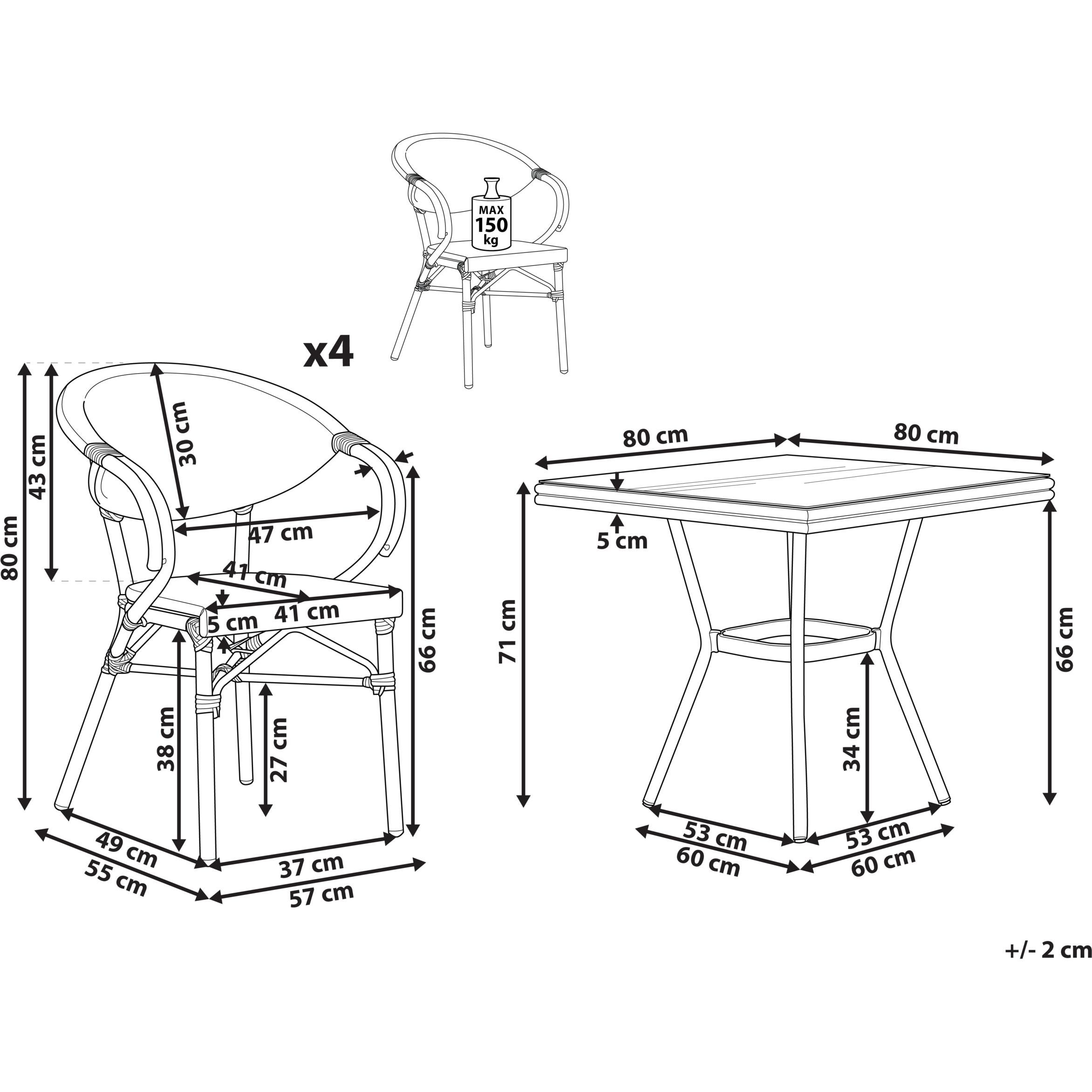 MAX
150
kg

x4

80 cm
43 cm
30 cm
47 cm
41 cm
41 cm
5 cm
66 cm
38 cm
27 cm
49 cm
55 cm
37 cm
57 cm

80 cm
80 cm
5 cm
71 cm
66 cm
34 cm
53 cm
60 cm
53 cm
60 cm

+/- 2 cm