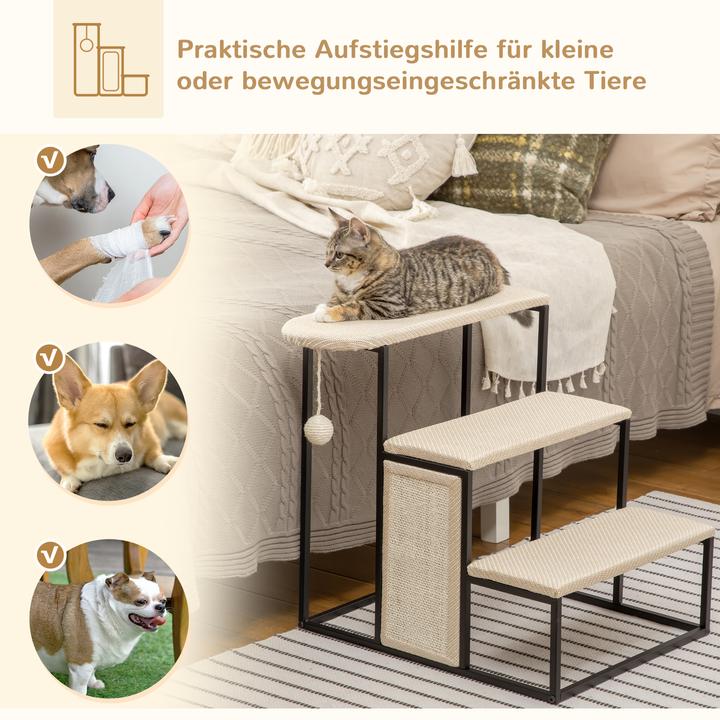 Praktische Aufstiegshilfe für kleine oder bewegungseingeschränkte Tiere