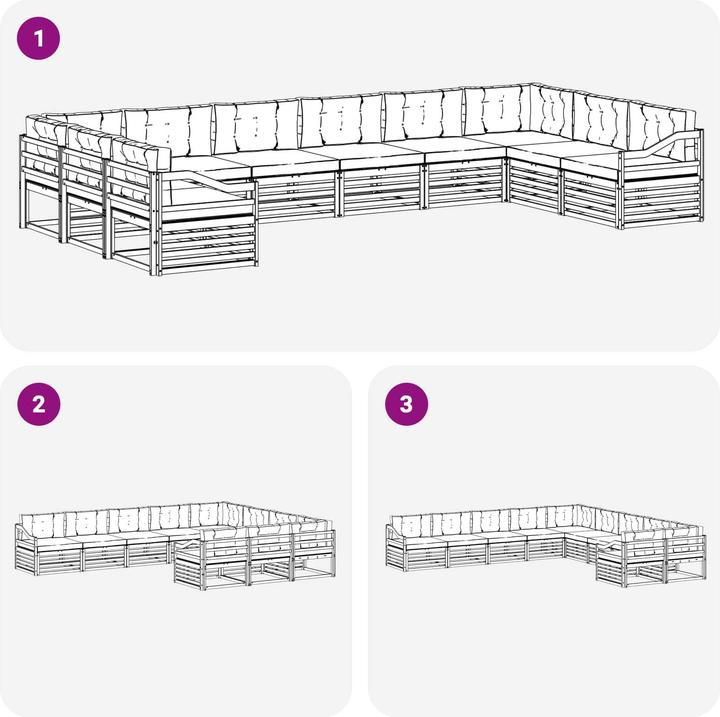 1

2

3