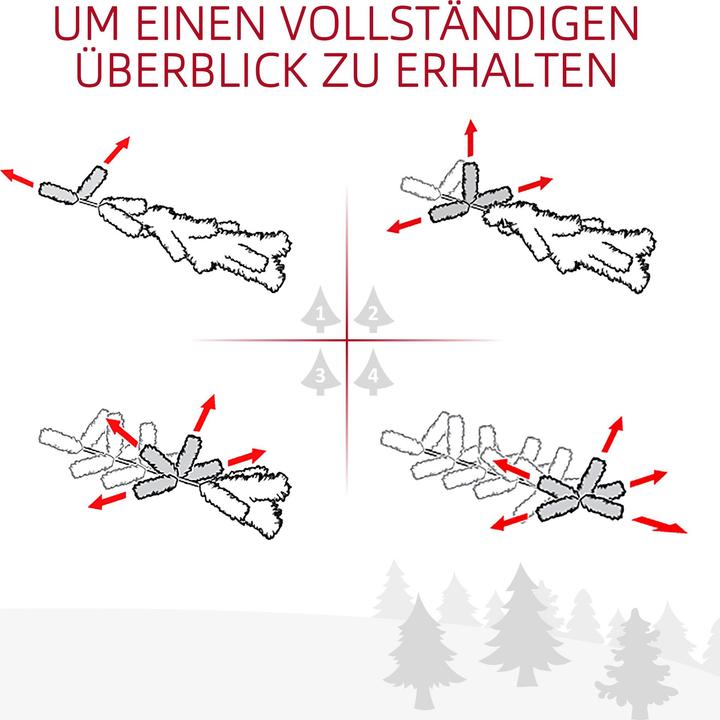 UM EINEN VOLLSTÄNDIGEN ÜBERBLICK ZU ERHALTEN

1
2
3
4