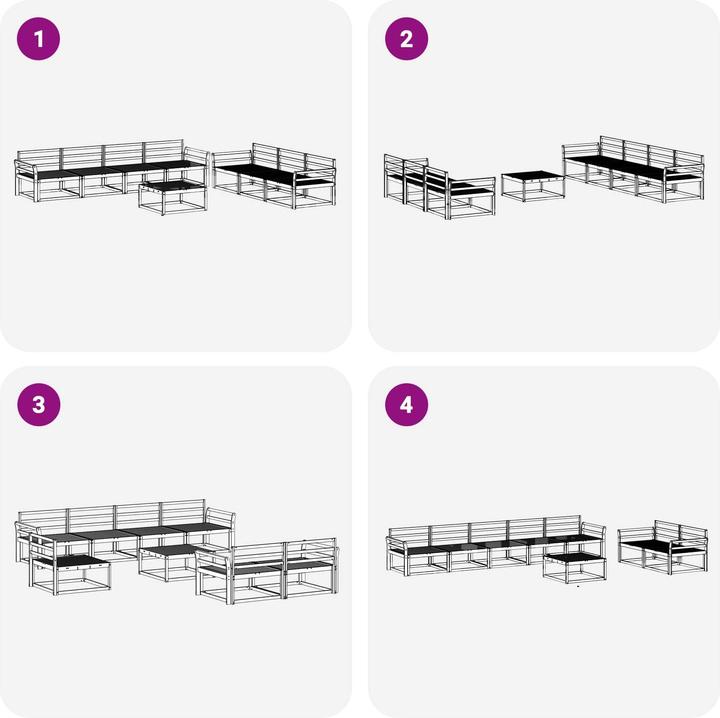 1

2

3

4