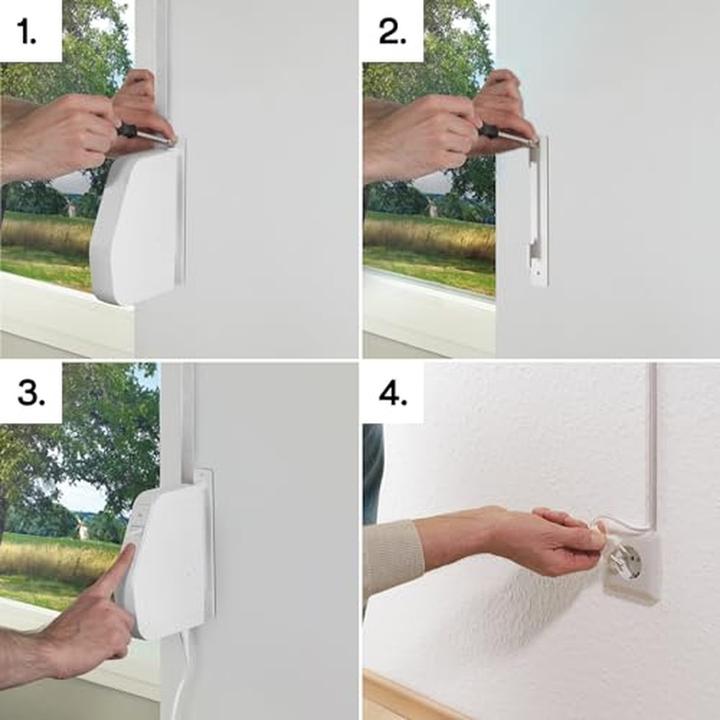 1.

2.

3.

4.