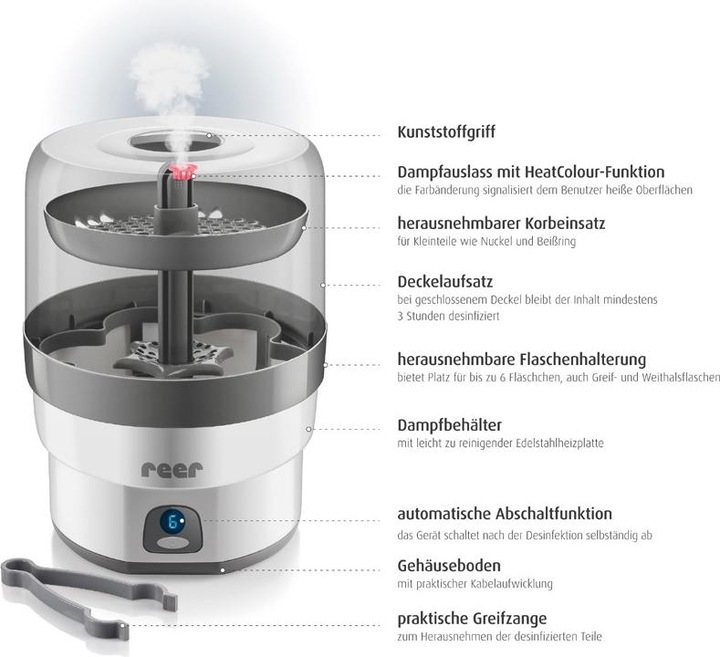 reer

6

Kunststoffgriff

Dampfauslass mit HeatColour-Funktion
die Farbänderung signalisiert dem Benutzer heiße Oberflächen

herausnehmbarer Korbeinsatz
für Kleinteile wie Nuckel und Beißring

Deckelaufsatz
bei geschlossenem Deckel bleibt der Inhalt mindestens 3 Stunden desinfiziert

herausnehmbare Flaschenhalterung
bietet Platz für bis zu 6 Fläschchen, auch Greif- und Weithalsflaschen

Dampfbehälter
mit leicht zu reinigender Edelstahlheizplatte

automatische Abschaltfunktion
das Gerät schaltet nach der Desinfektion selbständig ab

Gehäuseboden
mit praktischer Kabelaufwicklung

praktische Greifzange
zum Herausnehmen der desinfizierten Teile