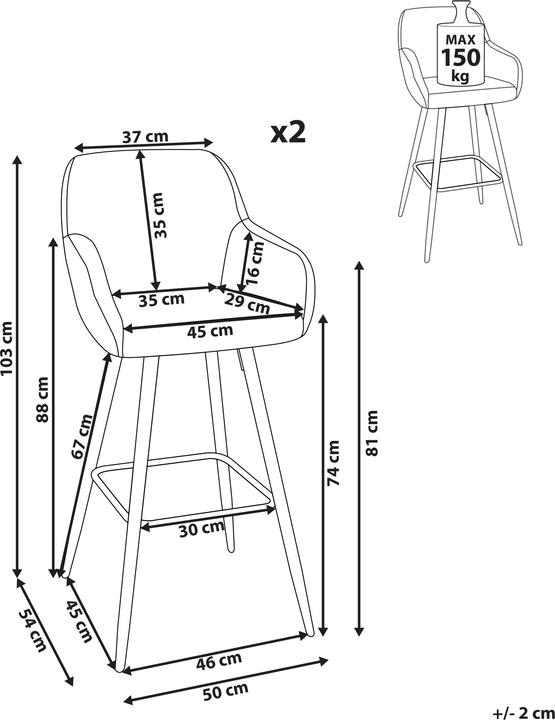 MAX
150
kg

x2

37 cm

35 cm

16 cm

35 cm

29 cm

45 cm

103 cm

88 cm

67 cm

74 cm

81 cm

30 cm

54 cm

45 cm

46 cm

50 cm

+/- 2 cm