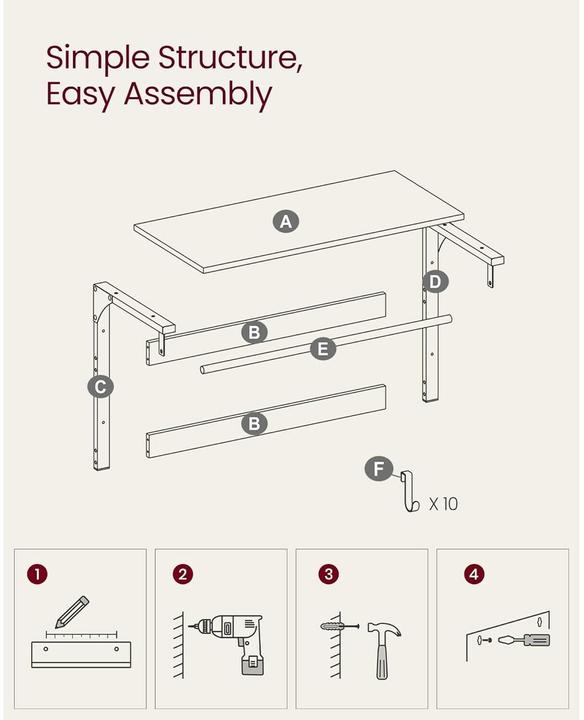 Simple Structure,
Easy Assembly

A

D

B

E

C

B

F

X 10

1

2

3

4