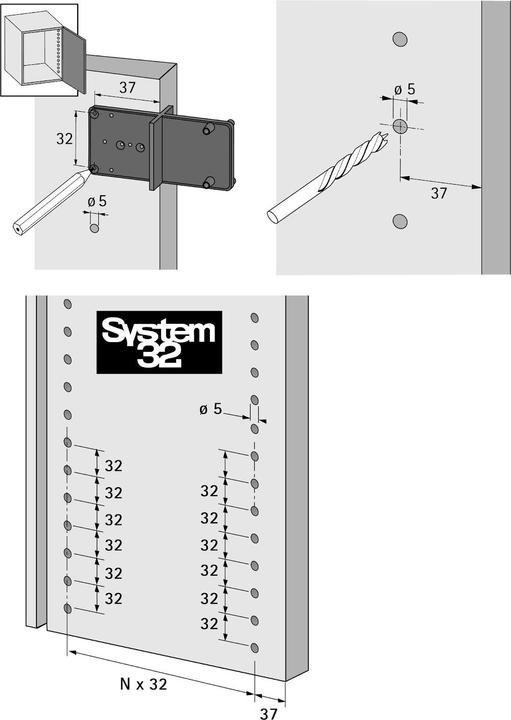 37

32

ø 5

ø 5

37

System 32

ø 5

32
32
32
32
32
32

32
32
32
32
32
32

N x 32

37