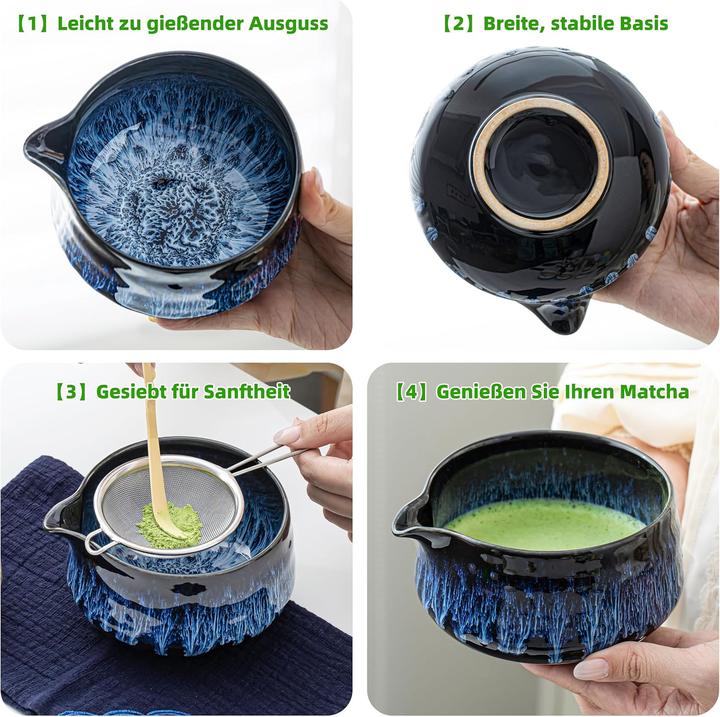 【1】Leicht zu gießender Ausguss

【2】Breite, stabile Basis

【3】Gesiebt für Sanftheit

【4】Genießen Sie Ihren Matcha