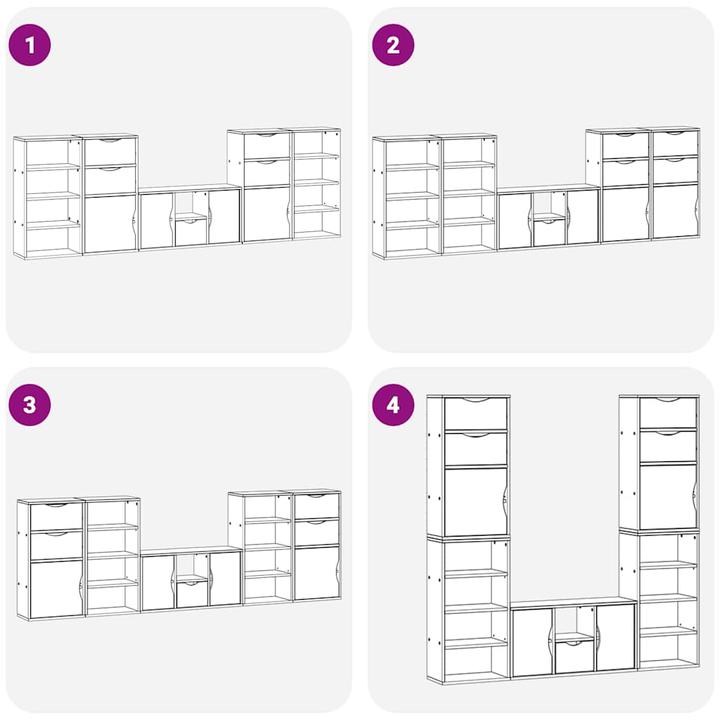 1

2

3

4