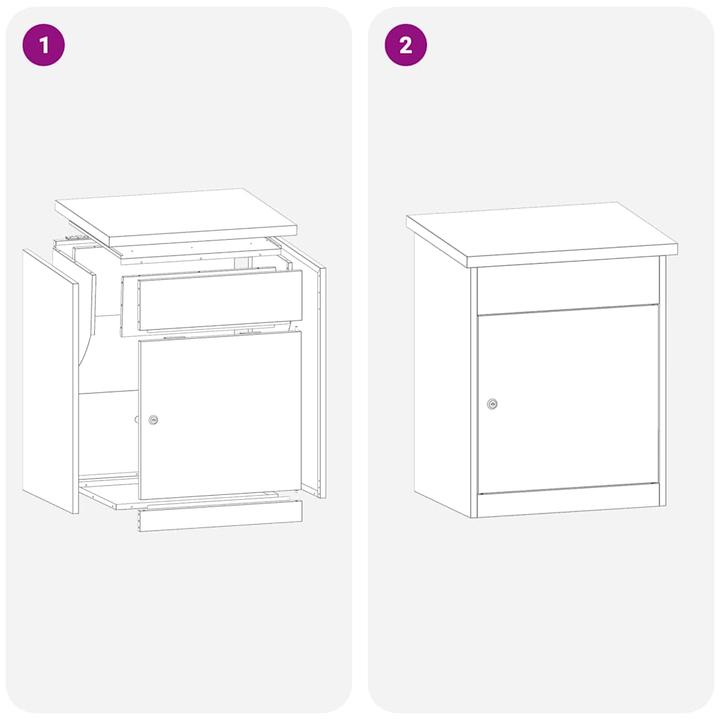 1

2