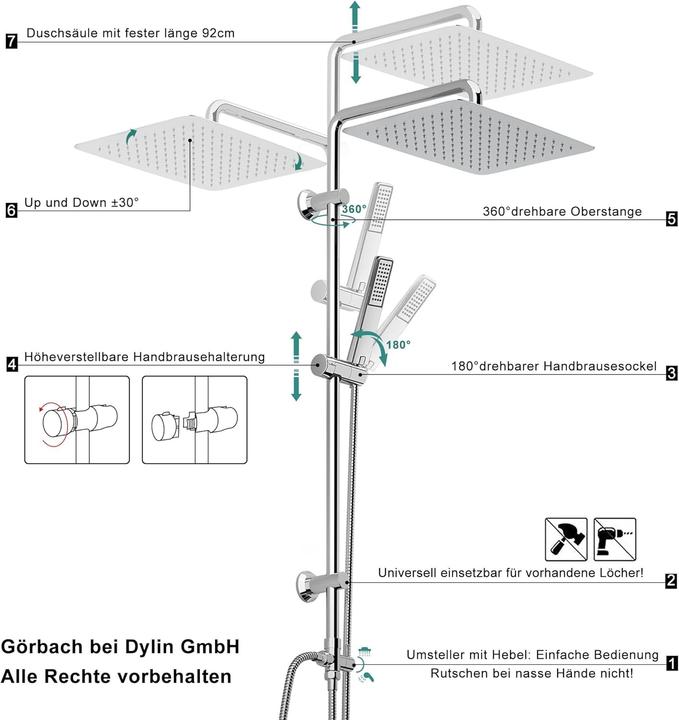 7 Duschsäule mit fester länge 92cm

6 Up und Down ±30°

360°

360°drehbare Oberstange 5

180°

4 Höheverstellbare Handbrausehalterung

180°drehbarer Handbrausesockel 3

Universell einsetzbar für vorhandene Löcher! 2

Görbach bei Dylin GmbH
Alle Rechte vorbehalten

Umsteller mit Hebel: Einfache Bedienung 1
Rutschen bei nasse Hände nicht!