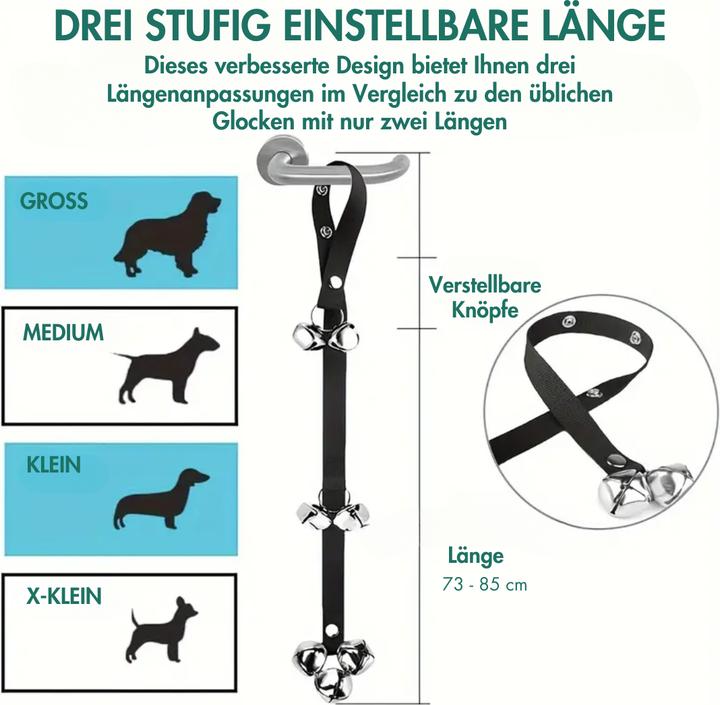 DREI STUFIG EINSTELLBARE LÄNGE

Dieses verbesserte Design bietet Ihnen drei Längenanpassungen im Vergleich zu den üblichen Glocken mit nur zwei Längen

GROSS

MEDIUM

KLEIN

X-KLEIN

Verstellbare Knöpfe

Länge
73 - 85 cm