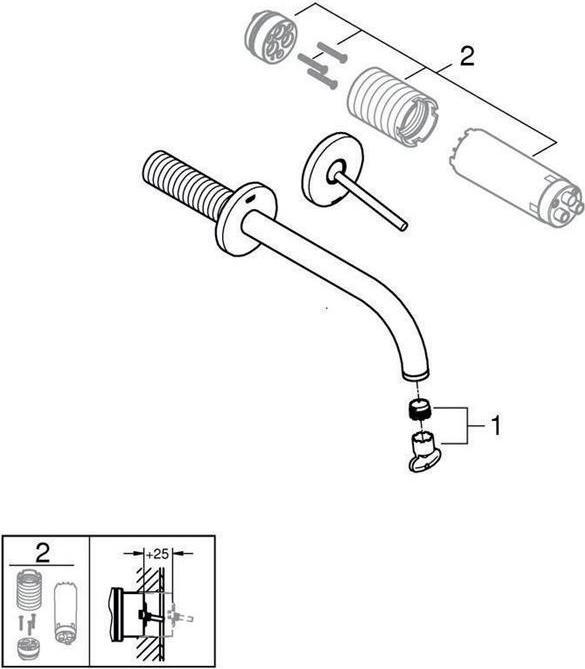 2

1

2

+25