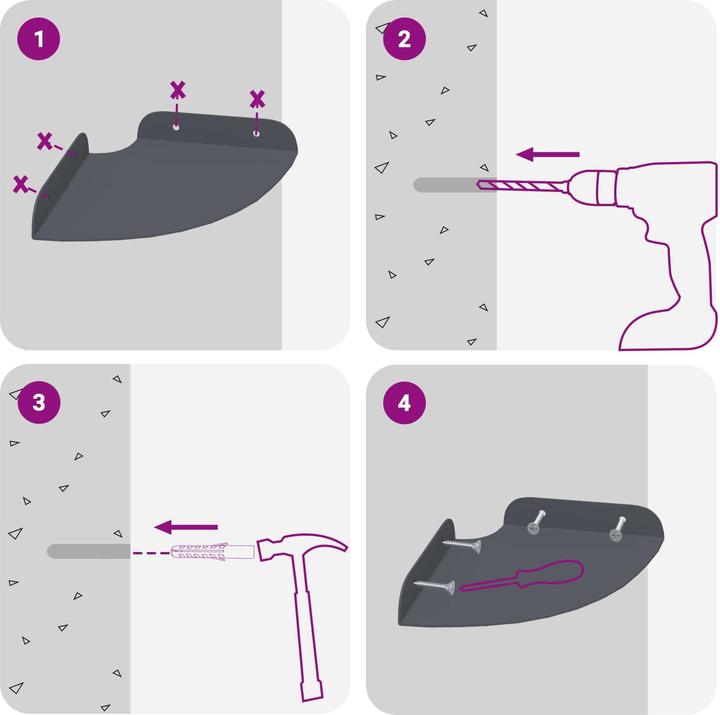 1

2

3

4