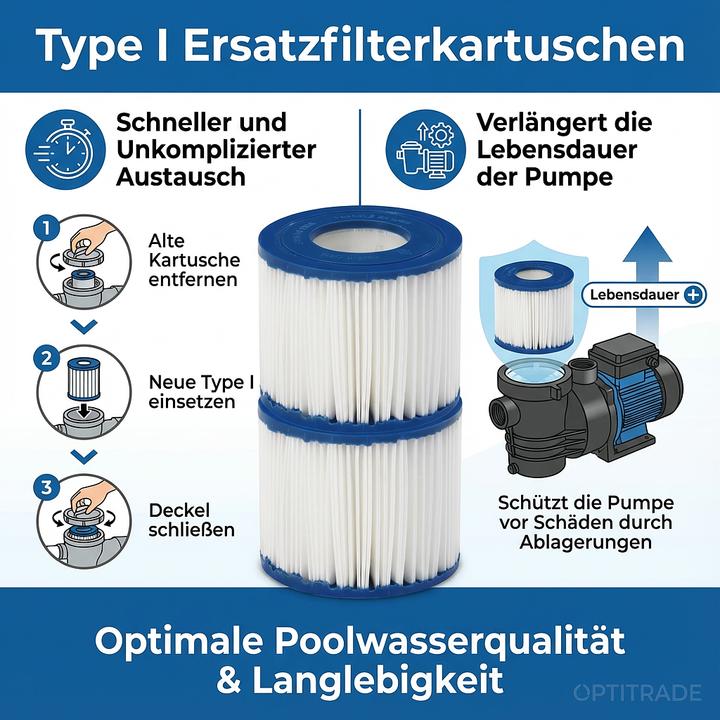 Type I Ersatzfilterkartuschen

Schneller und Unkomplizierter Austausch

1 Alte Kartusche entfernen

2 Neue Type I einsetzen

3 Deckel schließen

Verlängert die Lebensdauer der Pumpe

Lebensdauer +

Schützt die Pumpe vor Schäden durch Ablagerungen

Optimale Poolwasserqualität & Langlebigkeit

OPTITRADE