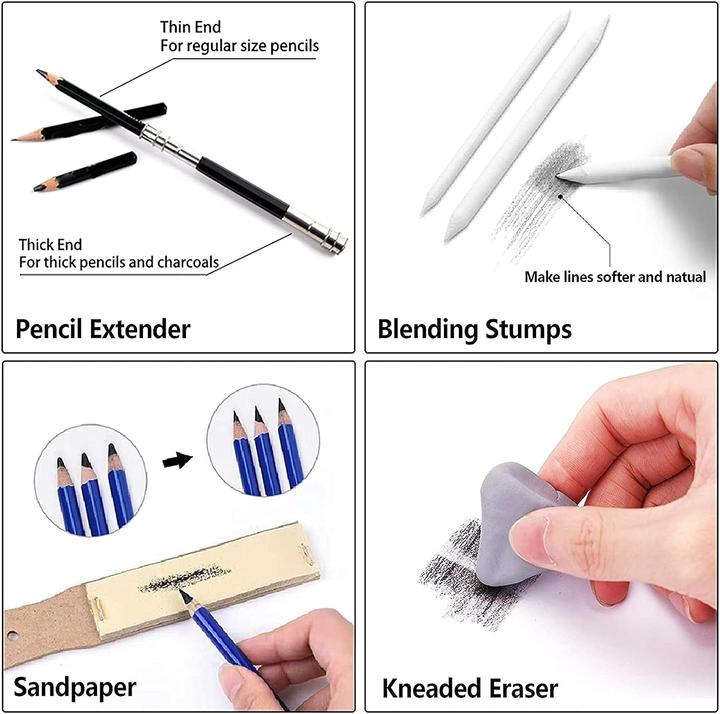 Thin End
For regular size pencils

Thick End
For thick pencils and charcoals

Pencil Extender

Make lines softer and natual

Blending Stumps

Sandpaper

Kneaded Eraser