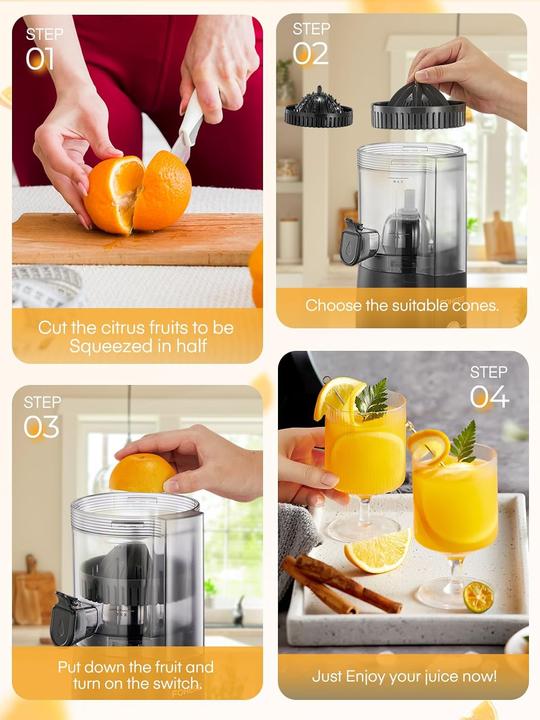 STEP
01

Cut the citrus fruits to be Squeezed in half

STEP
02

Choose the suitable cones.

STEP
03

Put down the fruit and turn on the switch.

STEP
04

Just Enjoy your juice now!