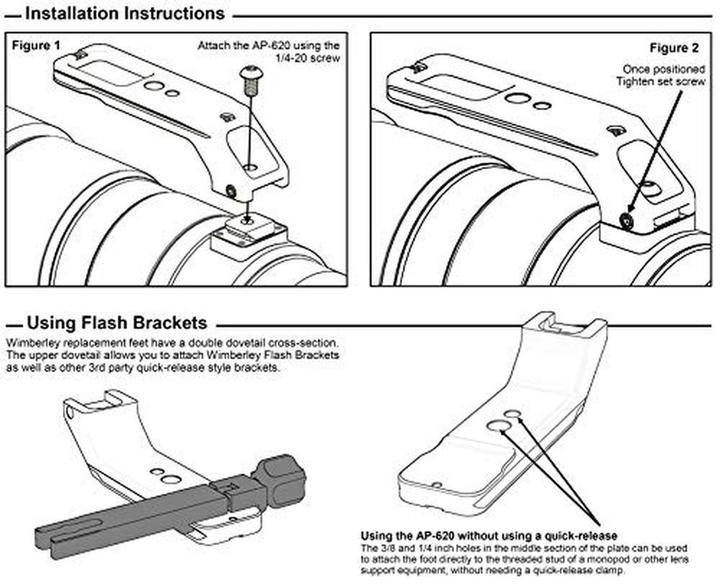 Installation Instructions

Figure 1

Attach the AP-620 using the 1/4-20 screw

Figure 2

Once positioned Tighten set screw

Using Flash Brackets

Wimberley replacement feet have a double dovetail cross-section. The upper dovetail allows you to attach Wimberley Flash Brackets as well as other 3rd party quick-release style brackets.

Using the AP-620 without using a quick-release
The 3/8 and 1/4 inch holes in the middle section of the plate can be used to attach the foot directly to the threaded stud of a monopod or other lens support equipment, without needing a quick-release clamp.