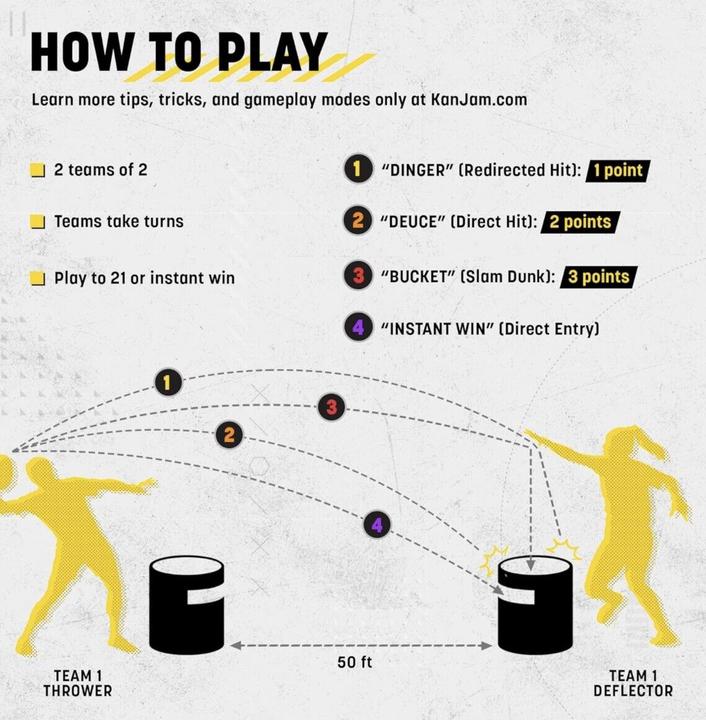 HOW TO PLAY

Learn more tips, tricks, and gameplay modes only at KanJam.com

2 teams of 2

Teams take turns

Play to 21 or instant win

1 "DINGER" (Redirected Hit): 1 point

2 "DEUCE" (Direct Hit): 2 points

3 "BUCKET" (Slam Dunk): 3 points

4 "INSTANT WIN" (Direct Entry)

1

3

2

4

50 ft

TEAM 1 THROWER

TEAM 1 DEFLECTOR