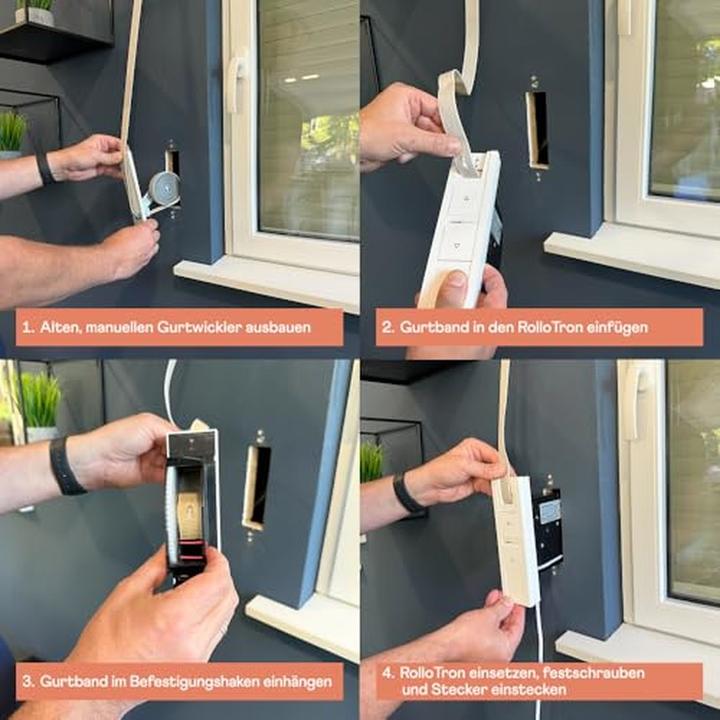 1. Alten, manuellen Gurtwickler ausbauen

2. Gurtband in den RolloTron einfügen

3. Gurtband im Befestigungshaken einhängen

4. RolloTron einsetzen, festschrauben und Stecker einstecken