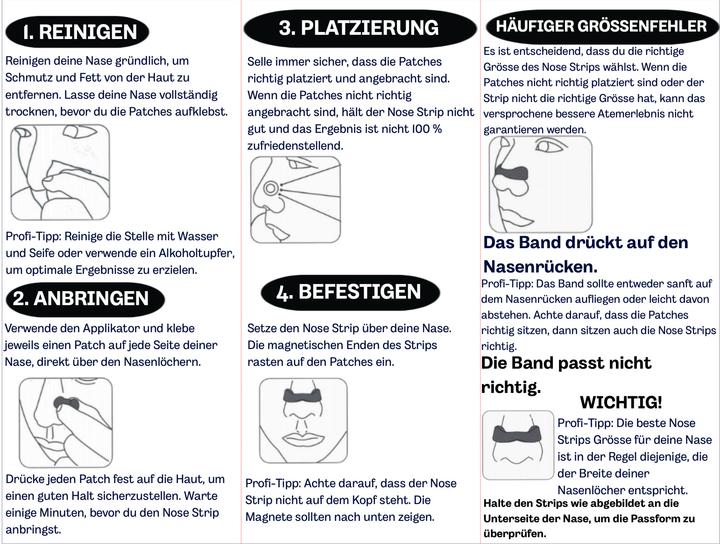 1. REINIGEN

Reinigen deine Nase gründlich, um Schmutz und Fett von der Haut zu entfernen. Lasse deine Nase vollständig trocknen, bevor du die Patches aufklebst.

Profi-Tipp: Reinige die Stelle mit Wasser und Seife oder verwende ein Alkoholtupfer, um optimale Ergebnisse zu erzielen.

2. ANBRINGEN

Verwende den Applikator und klebe jeweils einen Patch auf jede Seite deiner Nase, direkt über den Nasenlöchern.

Drücke jeden Patch fest auf die Haut, um einen guten Halt sicherzustellen. Warte einige Minuten, bevor du den Nose Strip anbringst.

3. PLATZIERUNG

Selle immer sicher, dass die Patches richtig platziert und angebracht sind. Wenn die Patches nicht richtig angebracht sind, hält der Nose Strip nicht gut und das Ergebnis ist nicht 100 % zufriedenstellend.

4. BEFESTIGEN

Setze den Nose Strip über deine Nase. Die magnetischen Enden des Strips rasten auf den Patches ein.

Profi-Tipp: Achte darauf, dass der Nose Strip nicht auf dem Kopf steht. Die Magnete sollten nach unten zeigen.

HÄUFIGER GRÖSSENFEHLER

Es ist entscheidend, dass du die richtige Grösse des Nose Strips wählst. Wenn die Patches nicht richtig platziert sind oder der Strip nicht die richtige Grösse hat, kann das versprochene bessere Atemerlebnis nicht garantieren werden.

Das Band drückt auf den Nasenrücken.

Profi-Tipp: Das Band sollte entweder sanft auf dem Nasenrücken aufliegen oder leicht davon abstehen. Achte darauf, dass die Patches richtig sitzen, dann sitzen auch die Nose Strips richtig.

Die Band passt nicht richtig.

WICHTIG!

Profi-Tipp: Die beste Nose Strips Grösse für deine Nase ist in der Regel diejenige, die der Breite deiner Nasenlöcher entspricht.

Halte den Strips wie abgebildet an die Unterseite der Nase, um die Passform zu überprüfen.