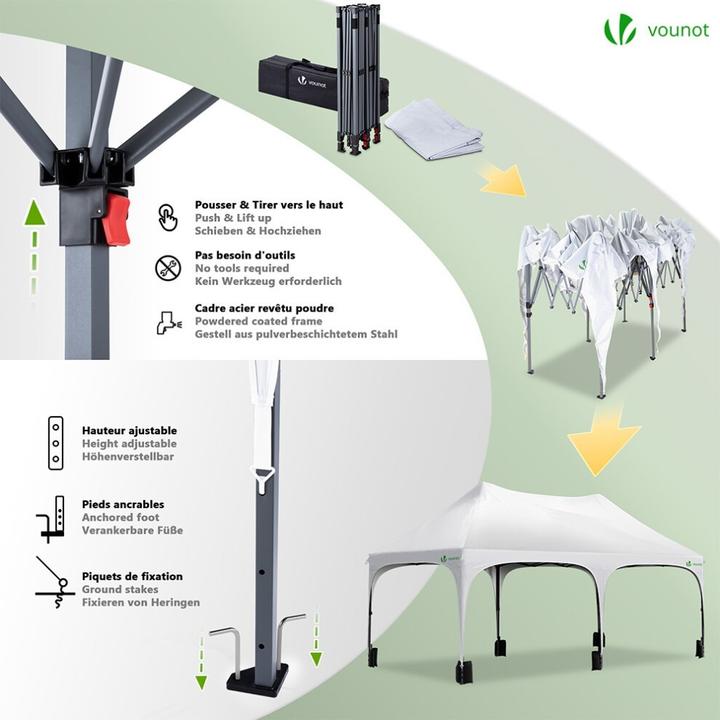 vounot

VOUNOT

Pousser & Tirer vers le haut
Push & Lift up
Schieben & Hochziehen

Pas besoin d'outils
No tools required
Kein Werkzeug erforderlich

Cadre acier revêtu poudre
Powdered coated frame
Gestell aus pulverbeschichtetem Stahl

Hauteur ajustable
Height adjustable
Höhenverstellbar

Pieds ancrables
Anchored foot
Verankerbare Füße

Piquets de fixation
Ground stakes
Fixieren von Heringen

vounot

vounot