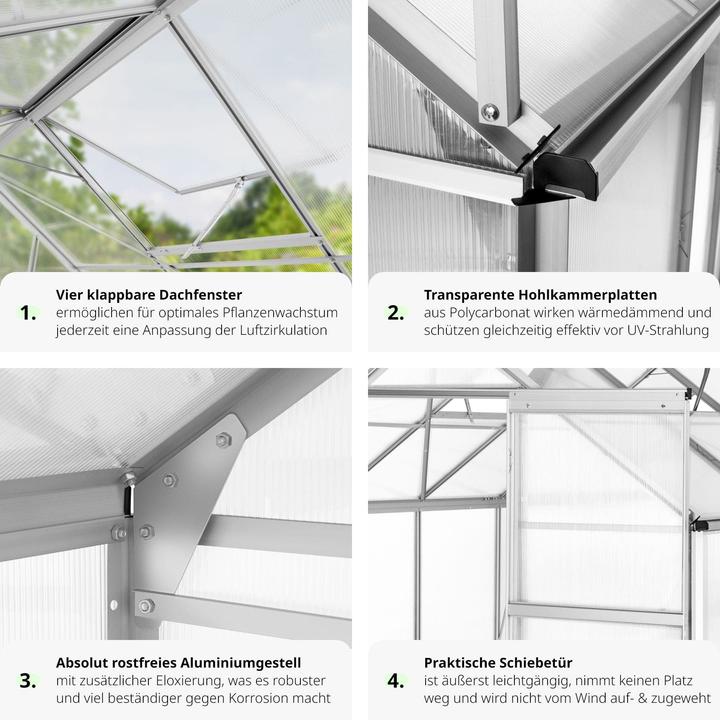 1. Vier klappbare Dachfenster
ermöglichen für optimales Pflanzenwachstum jederzeit eine Anpassung der Luftzirkulation

2. Transparente Hohlkammerplatten
aus Polycarbonat wirken wärmedämmend und schützen gleichzeitig effektiv vor UV-Strahlung

3. Absolut rostfreies Aluminiumgestell
mit zusätzlicher Eloxierung, was es robuster und viel beständiger gegen Korrosion macht

4. Praktische Schiebetür
ist äußerst leichtgängig, nimmt keinen Platz weg und wird nicht vom Wind auf- & zugeweht