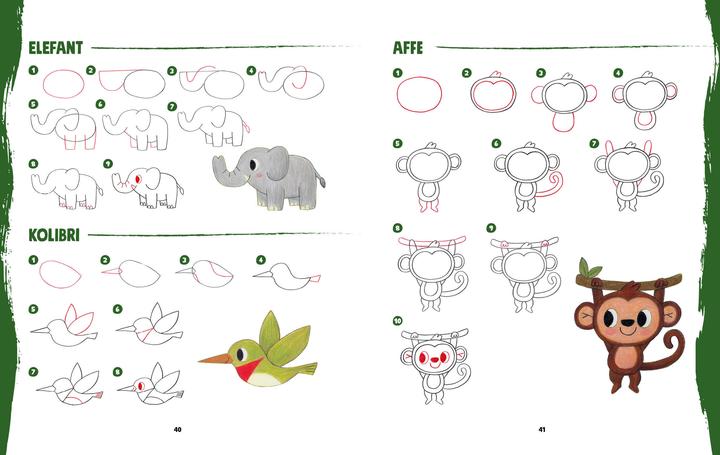 ELEFANT

1 2 3 4
5 6 7
8 9

KOLIBRI

1 2 3 4
5 6
7 8

40

AFFE

1 2 3 4
5 6 7
8 9
10

41