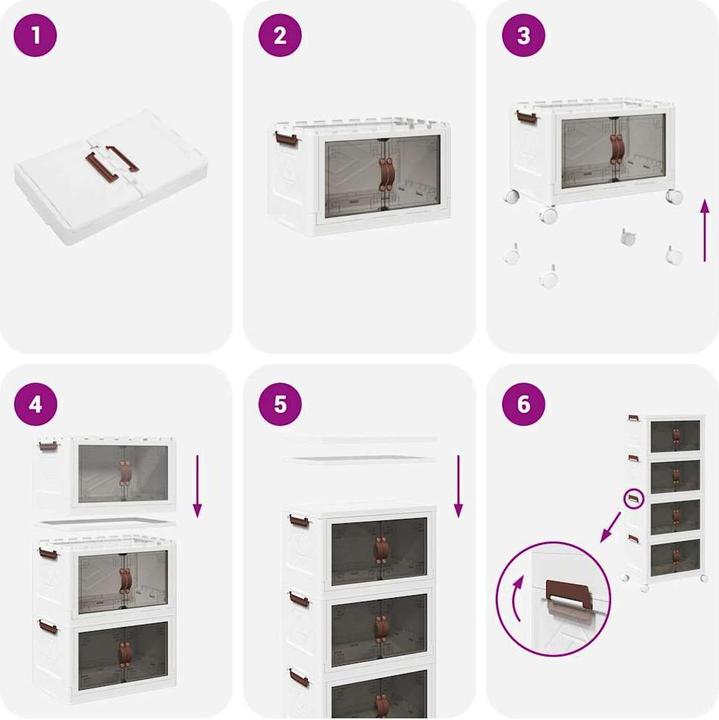 1

2

3

4

5

6