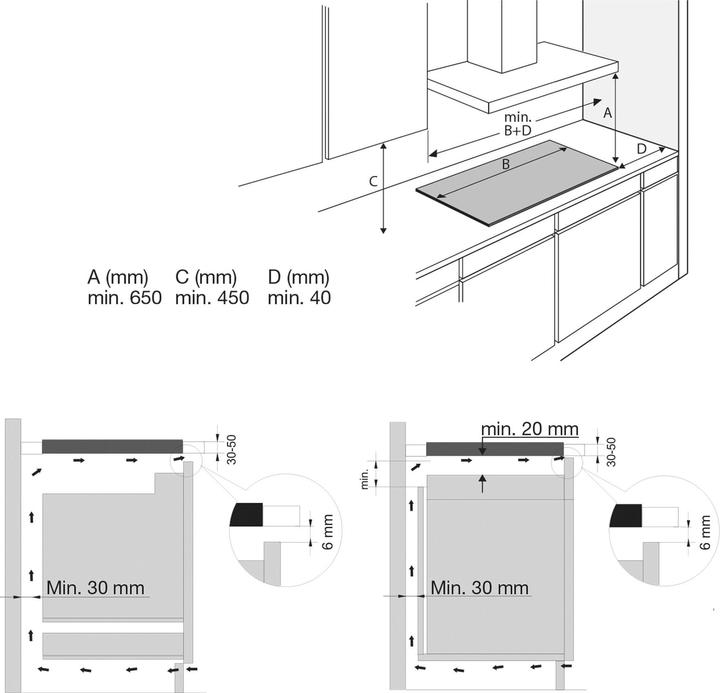 min.
B+D
A
D
B
C

| A (mm) | C (mm) | D (mm) |
|---|---|---|
| min. 650 | min. 450 | min. 40 |

30-50
6 mm
Min. 30 mm

min. 20 mm
30-50
min.
6 mm
Min. 30 mm