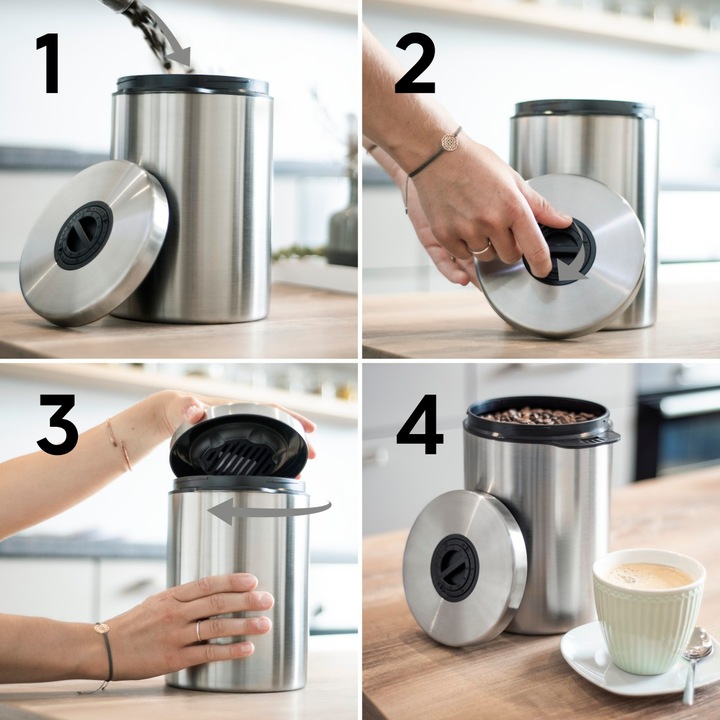 1

2

3

4