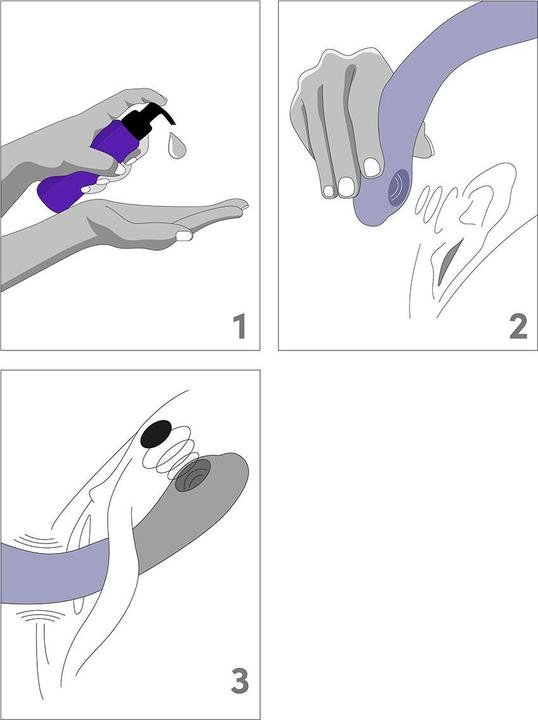 1

2

3