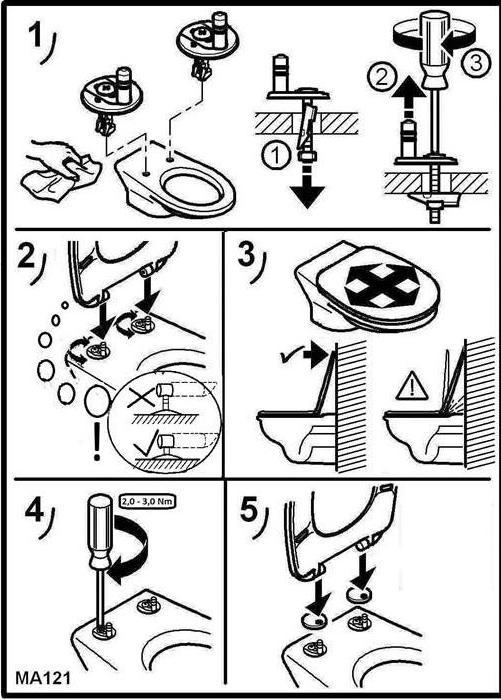 1)

1

2

3

2)

!

3)

4)

2,0 - 3,0 Nm

5)

MA121