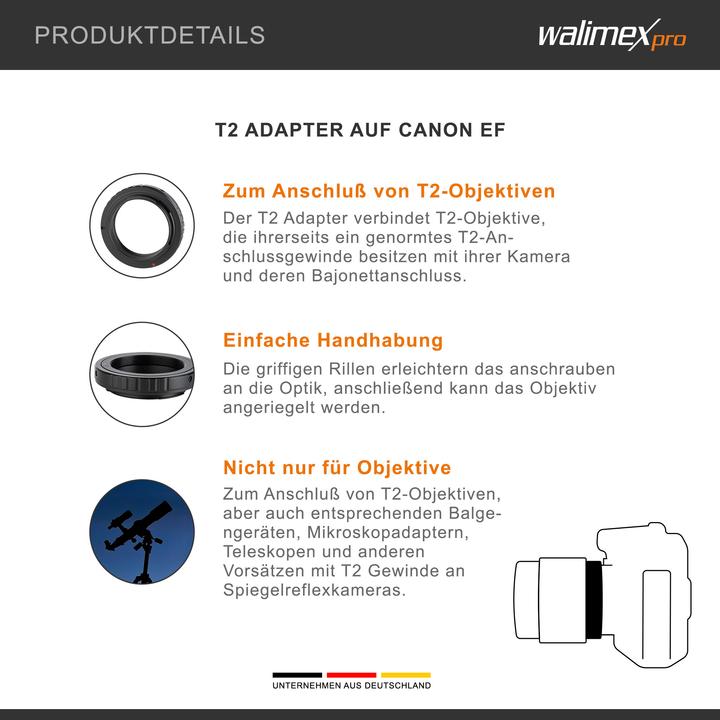 PRODUKTDETAILS

walimex pro

T2 ADAPTER AUF CANON EF

Zum Anschluß von T2-Objektiven

Der T2 Adapter verbindet T2-Objektive, die ihrerseits ein genormtes T2-Anschlussgewinde besitzen mit ihrer Kamera und deren Bajonettanschluss.

Einfache Handhabung

Die griffigen Rillen erleichtern das anschrauben an die Optik, anschließend kann das Objektiv angeriegelt werden.

Nicht nur für Objektive

Zum Anschluß von T2-Objektiven, aber auch entsprechenden Balgengeräten, Mikroskopadaptern, Teleskopen und anderen Vorsätzen mit T2 Gewinde an Spiegelreflexkameras.

UNTERNEHMEN AUS DEUTSCHLAND