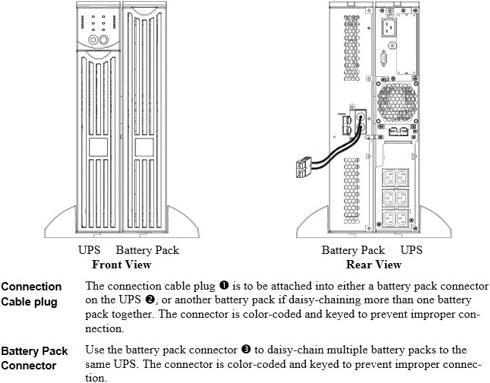 UPS Battery Pack
Front View

Battery Pack UPS
Rear View

Connection Cable plug

The connection cable plug ❶ is to be attached into either a battery pack connector on the UPS ❷, or another battery pack if daisy-chaining more than one battery pack together. The connector is color-coded and keyed to prevent improper connection.

Battery Pack Connector

Use the battery pack connector ❸ to daisy-chain multiple battery packs to the same UPS. The connector is color-coded and keyed to prevent improper connection.