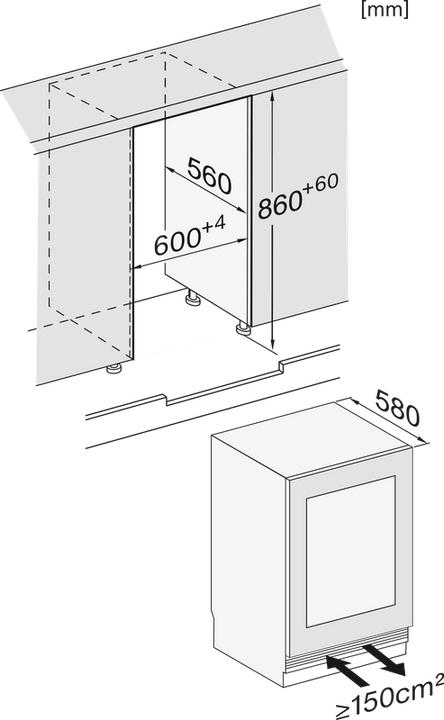 [mm]

560

$860^{+60}$

$600^{+4}$

580

$\geq 150cm^2$