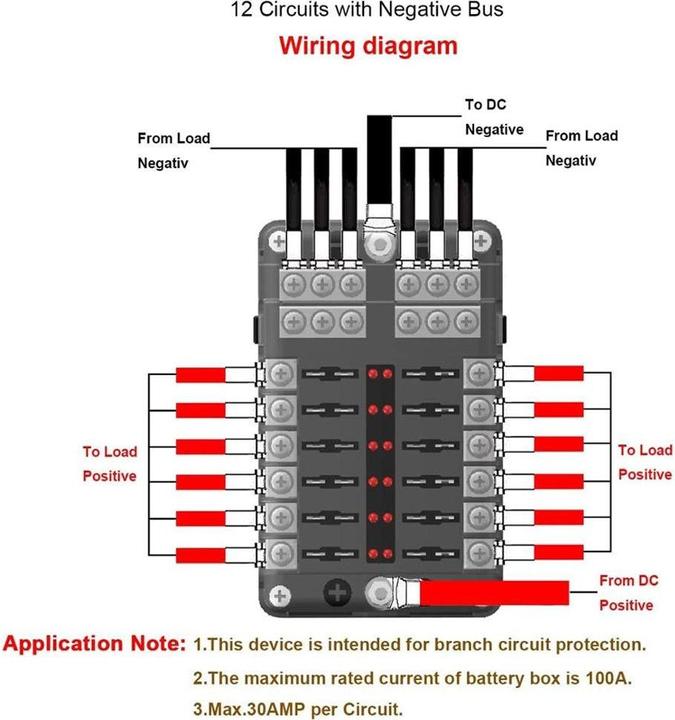 12 Circuits with Negative Bus

Wiring diagram

From Load Negativ

To DC Negative

From Load Negativ

To Load Positive

To Load Positive

From DC Positive

Application Note: 1.This device is intended for branch circuit protection.

2.The maximum rated current of battery box is 100A.

3.Max.30AMP per Circuit.