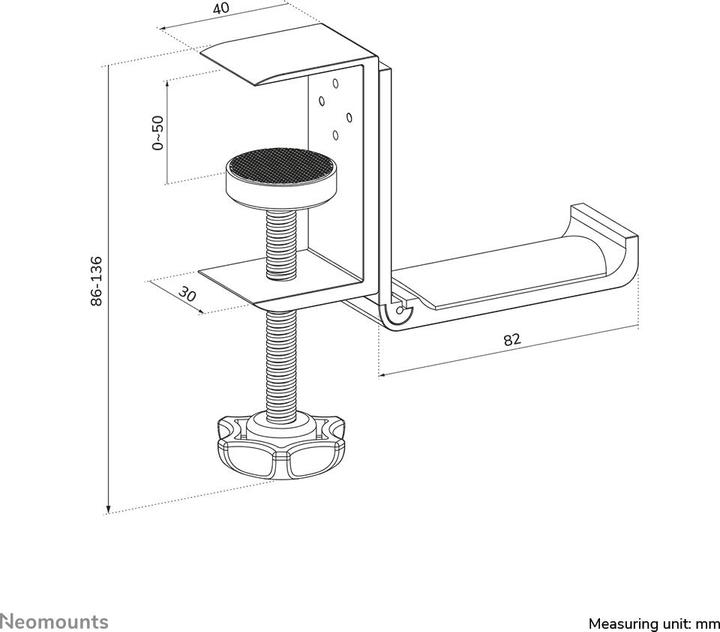 40

0~50

86-136

30

82

Neomounts

Measuring unit: mm