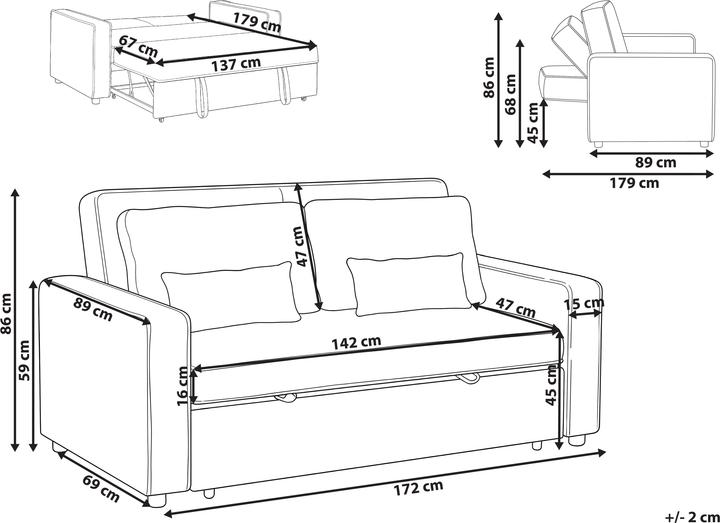 179 cm
67 cm
137 cm

86 cm
68 cm
45 cm
89 cm
179 cm

86 cm
59 cm
89 cm
47 cm
47 cm
15 cm
142 cm
16 cm
45 cm
69 cm
172 cm
+/- 2 cm