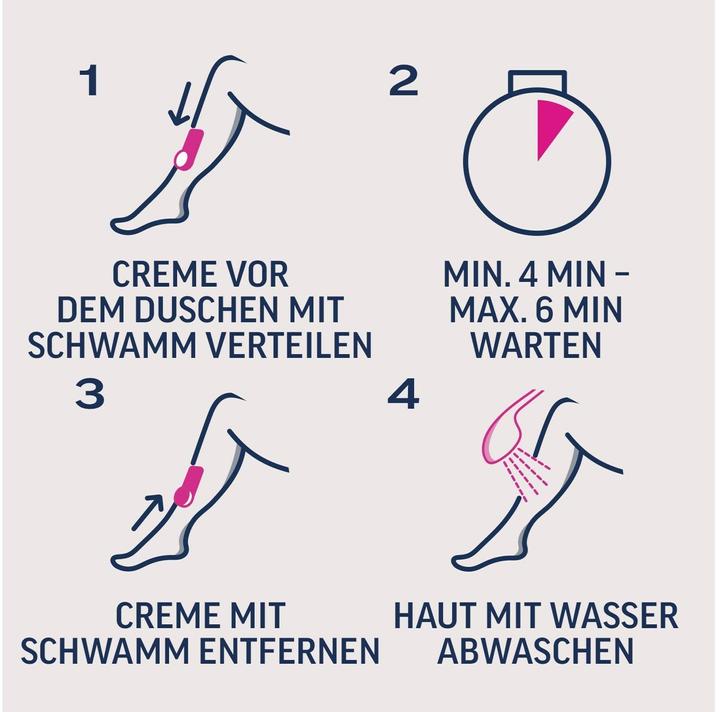 1

CREME VOR DEM DUSCHEN MIT SCHWAMM VERTEILEN

2

MIN. 4 MIN – MAX. 6 MIN WARTEN

3

CREME MIT SCHWAMM ENTFERNEN

4

HAUT MIT WASSER ABWASCHEN