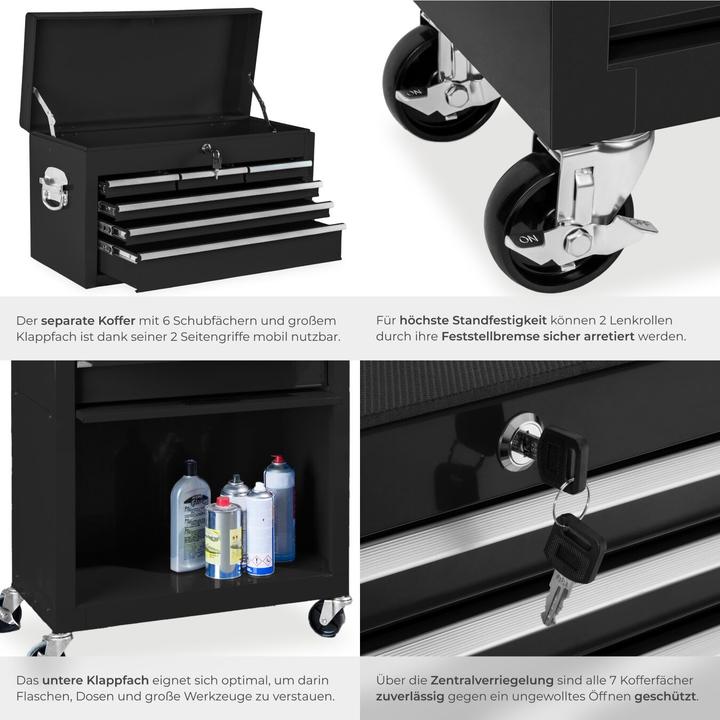 ON

ON

Der separate Koffer mit 6 Schubfächern und großem Klappfach ist dank seiner 2 Seitengriffe mobil nutzbar.

Für höchste Standfestigkeit können 2 Lenkrollen durch ihre Feststellbremse sicher arretiert werden.

Das untere Klappfach eignet sich optimal, um darin Flaschen, Dosen und große Werkzeuge zu verstauen.

Über die Zentralverriegelung sind alle 7 Kofferfächer zuverlässig gegen ein ungewolltes Öffnen geschützt.