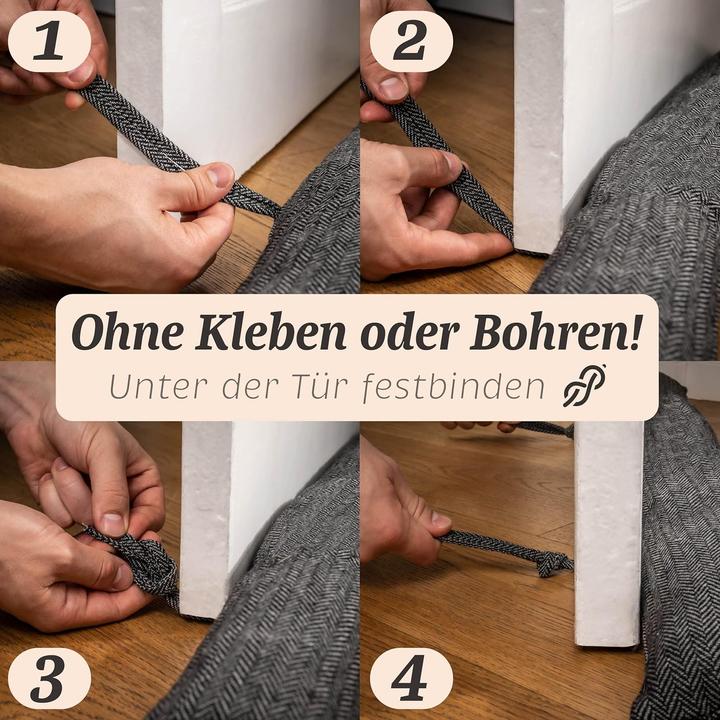 1

2

Ohne Kleben oder Bohren!

Unter der Tür festbinden

3

4