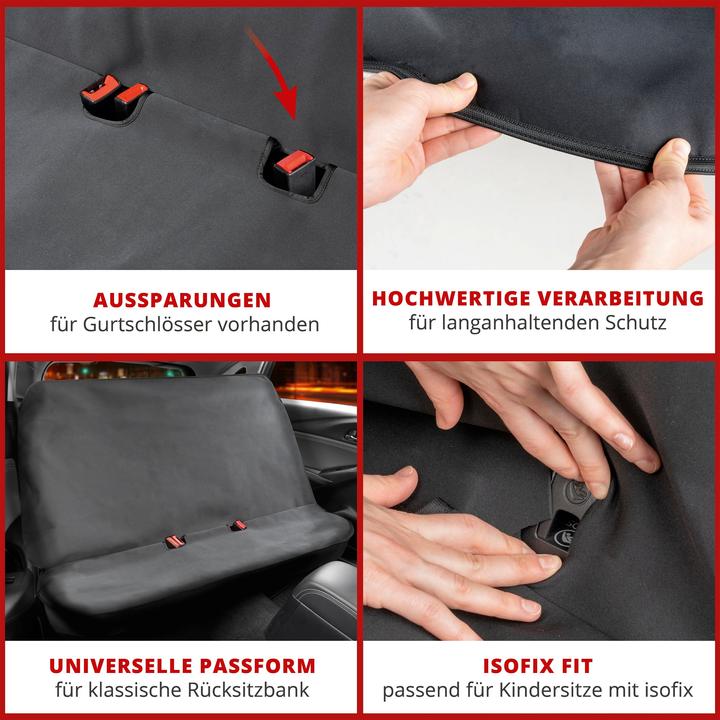 AUSSPARUNGEN
für Gurtschlösser vorhanden

HOCHWERTIGE VERARBEITUNG
für langanhaltenden Schutz

UNIVERSELLE PASSFORM
für klassische Rücksitzbank

ISOFIX FIT
passend für Kindersitze mit isofix