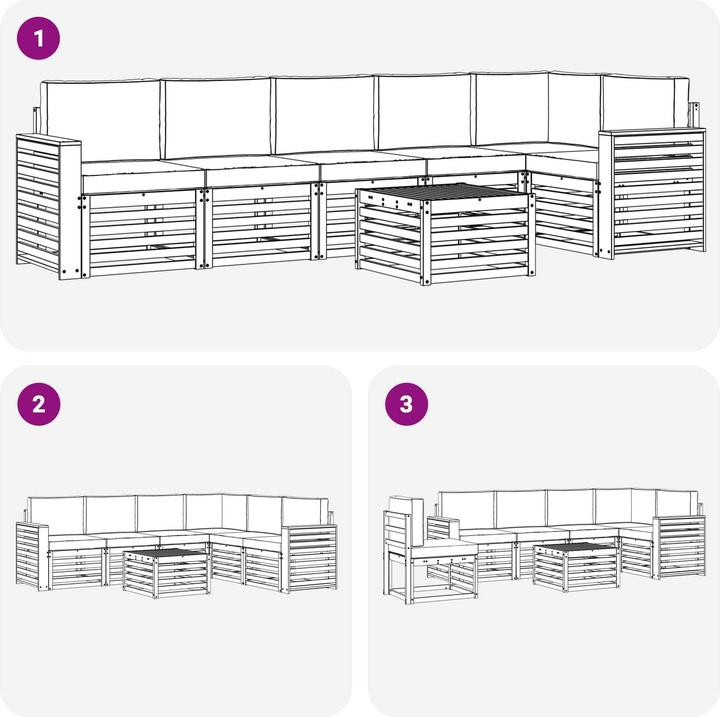 1

2

3