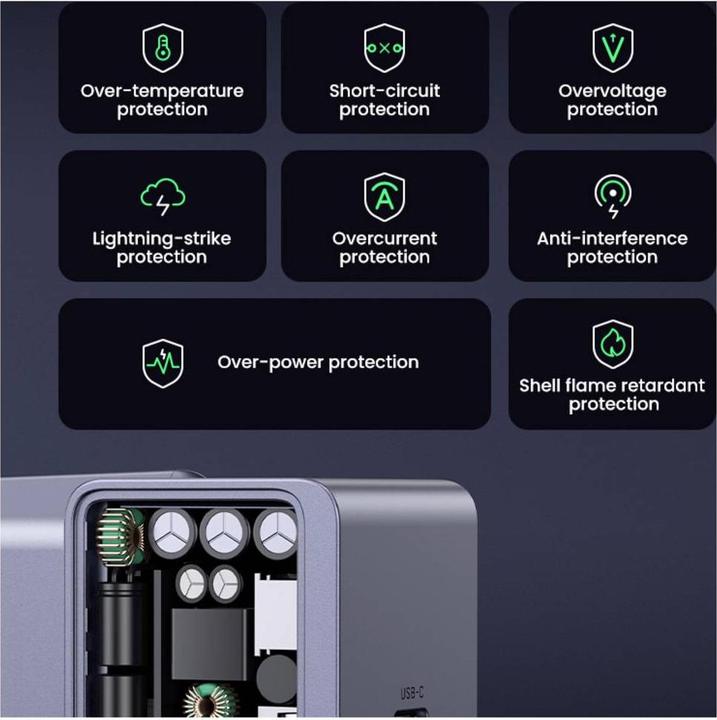 Over-temperature protection

Short-circuit protection

Overvoltage protection

Lightning-strike protection

Overcurrent protection

Anti-interference protection

Over-power protection

Shell flame retardant protection

USB-C