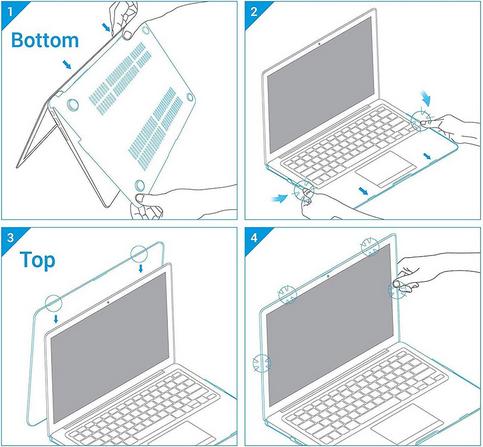 1
Bottom

2

3
Top

4