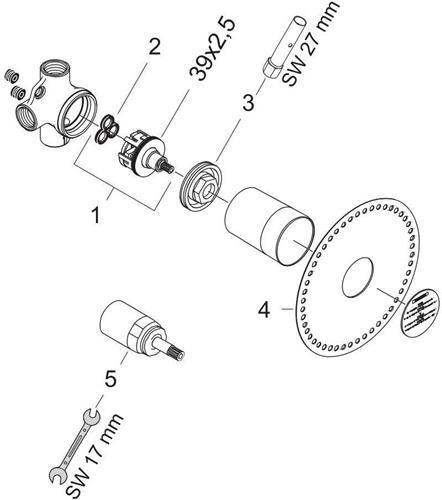 2
39x2,5
SW 27 mm
3
1
4
5
SW 17 mm