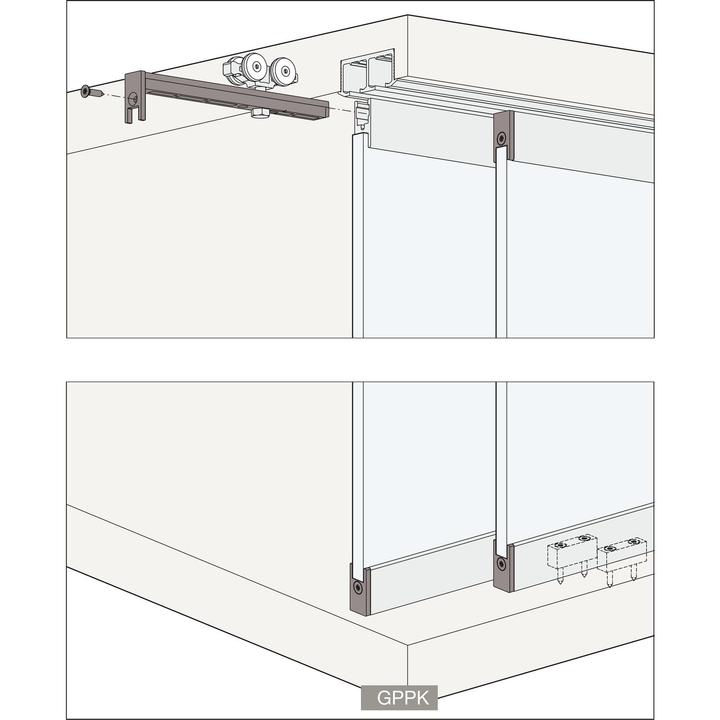 GPPK