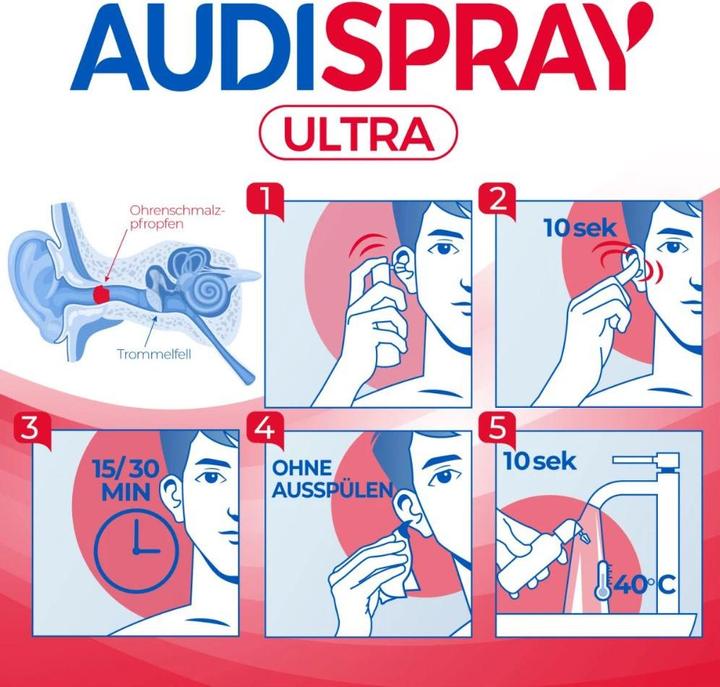 AUDISPRAY
ULTRA

Ohrenschmalzpfropfen
Trommelfell

1

2
10 sek

3
15/30 MIN

4
OHNE AUSSPÜLEN

5
10 sek
40°C